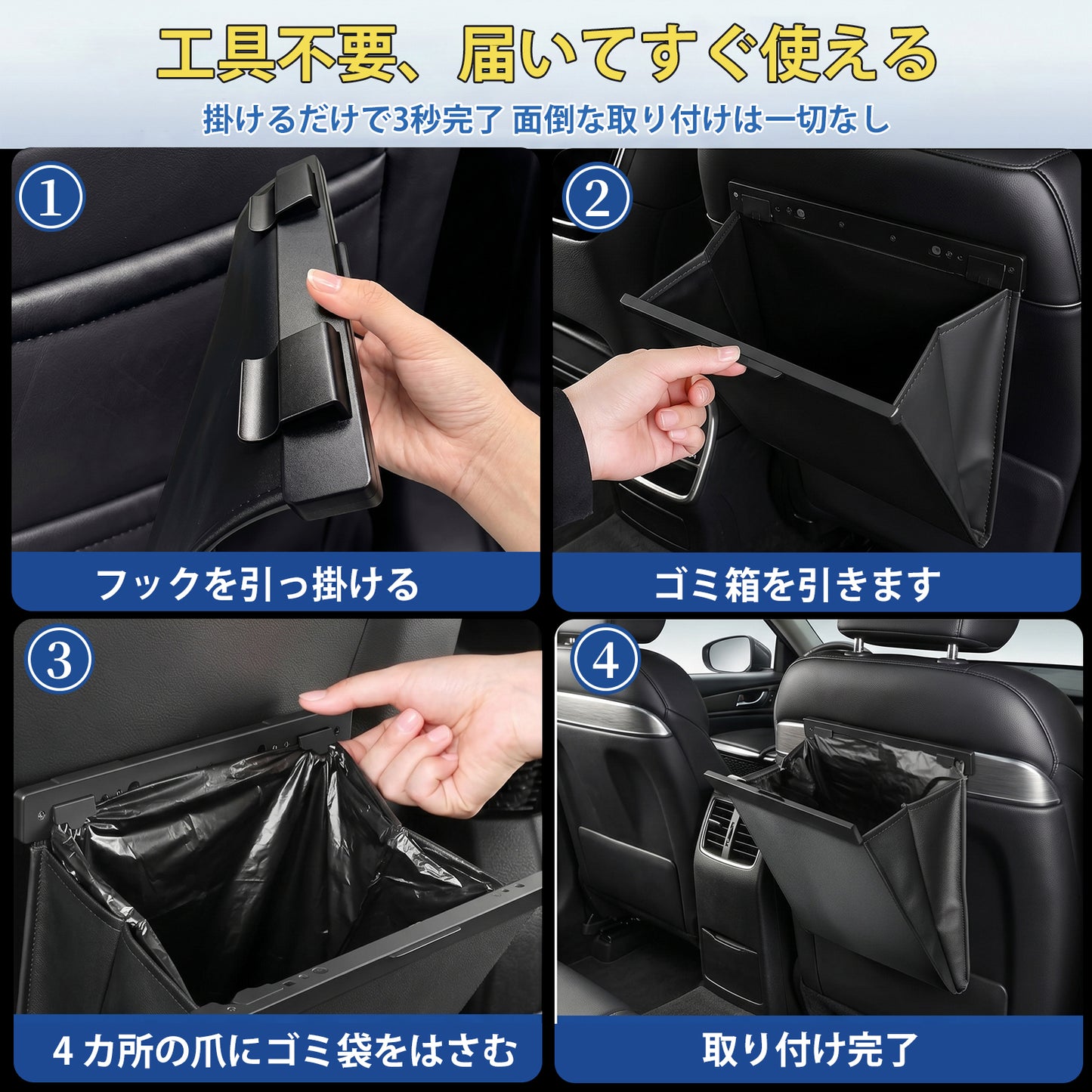 工具不要、届いてすぐ使える

掛けるだけで3秒完了 面倒な取り付けは一切なし

①

フックを引っ掛ける

②

ゴミ箱を引きます

③

4カ所の爪にゴミ袋をはさむ

④

取り付け完了