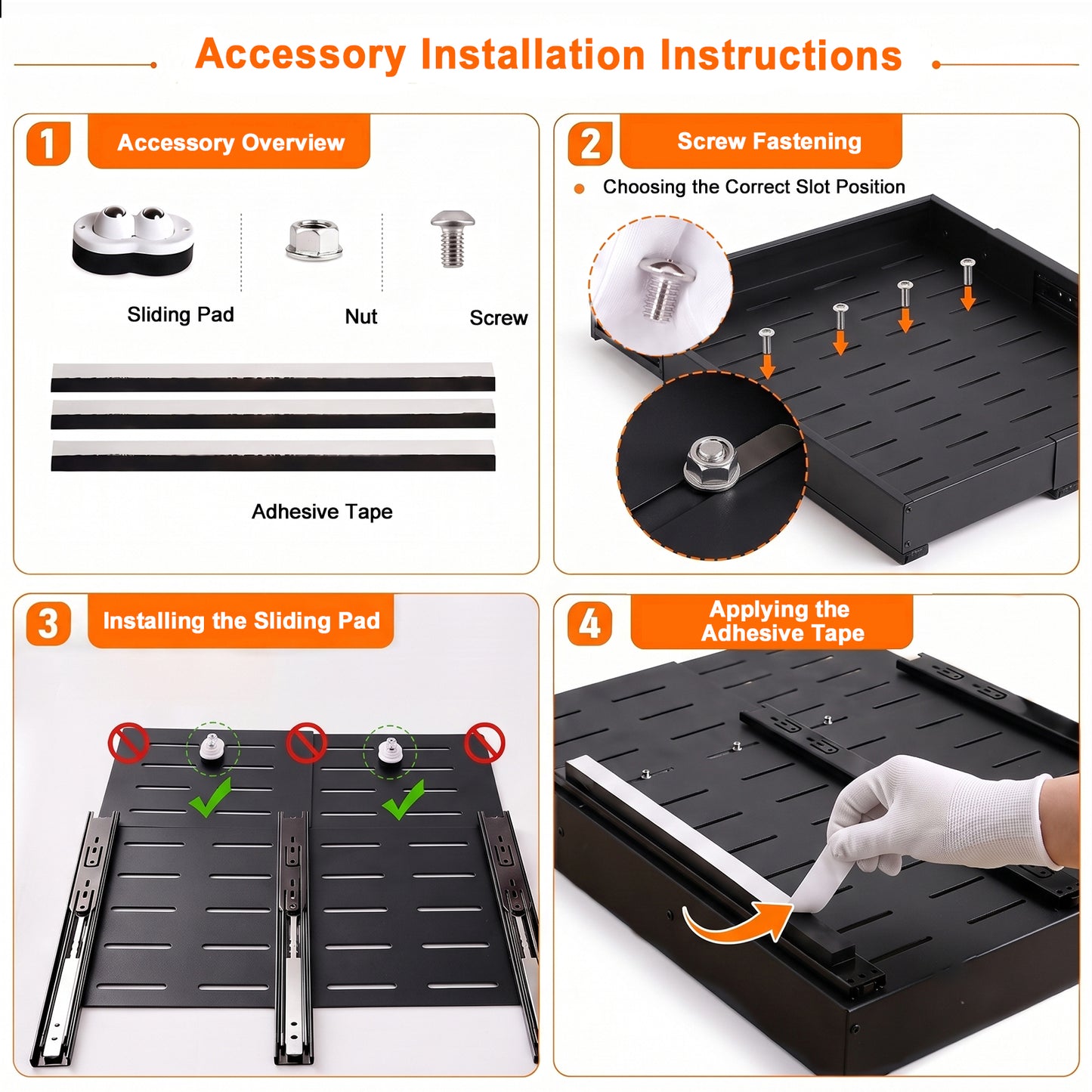 Accessory Installation Instructions

1 Accessory Overview

Sliding Pad

Nut

Screw

Adhesive Tape

2 Screw Fastening

Choosing the Correct Slot Position

3 Installing the Sliding Pad

4 Applying the Adhesive Tape