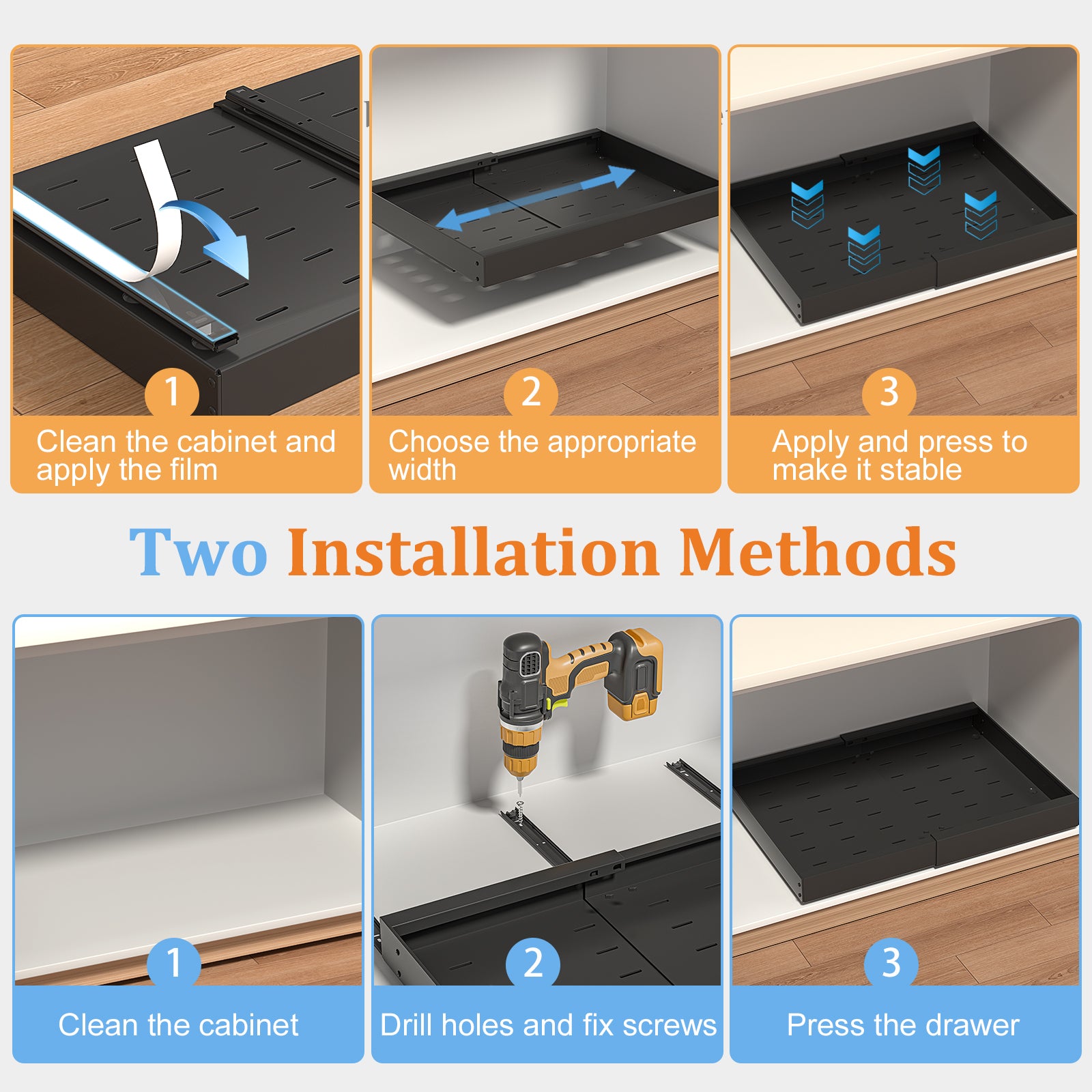 1
Clean the cabinet and apply the film

2
Choose the appropriate width

3
Apply and press to make it stable

Two Installation Methods

1
Clean the cabinet

2
Drill holes and fix screws

3
Press the drawer