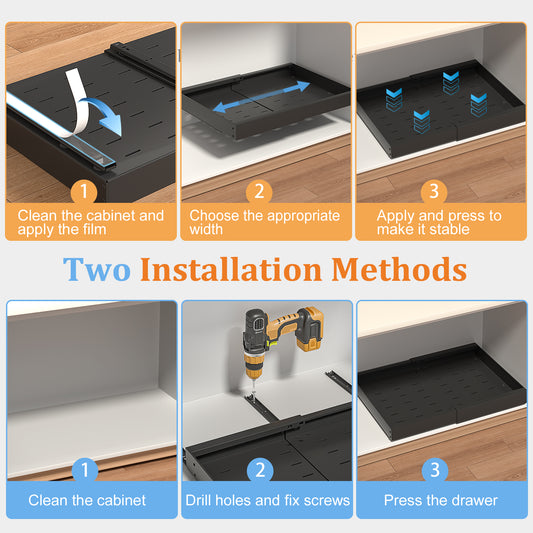 1
Clean the cabinet and apply the film

2
Choose the appropriate width

3
Apply and press to make it stable

Two Installation Methods

1
Clean the cabinet

2
Drill holes and fix screws

3
Press the drawer