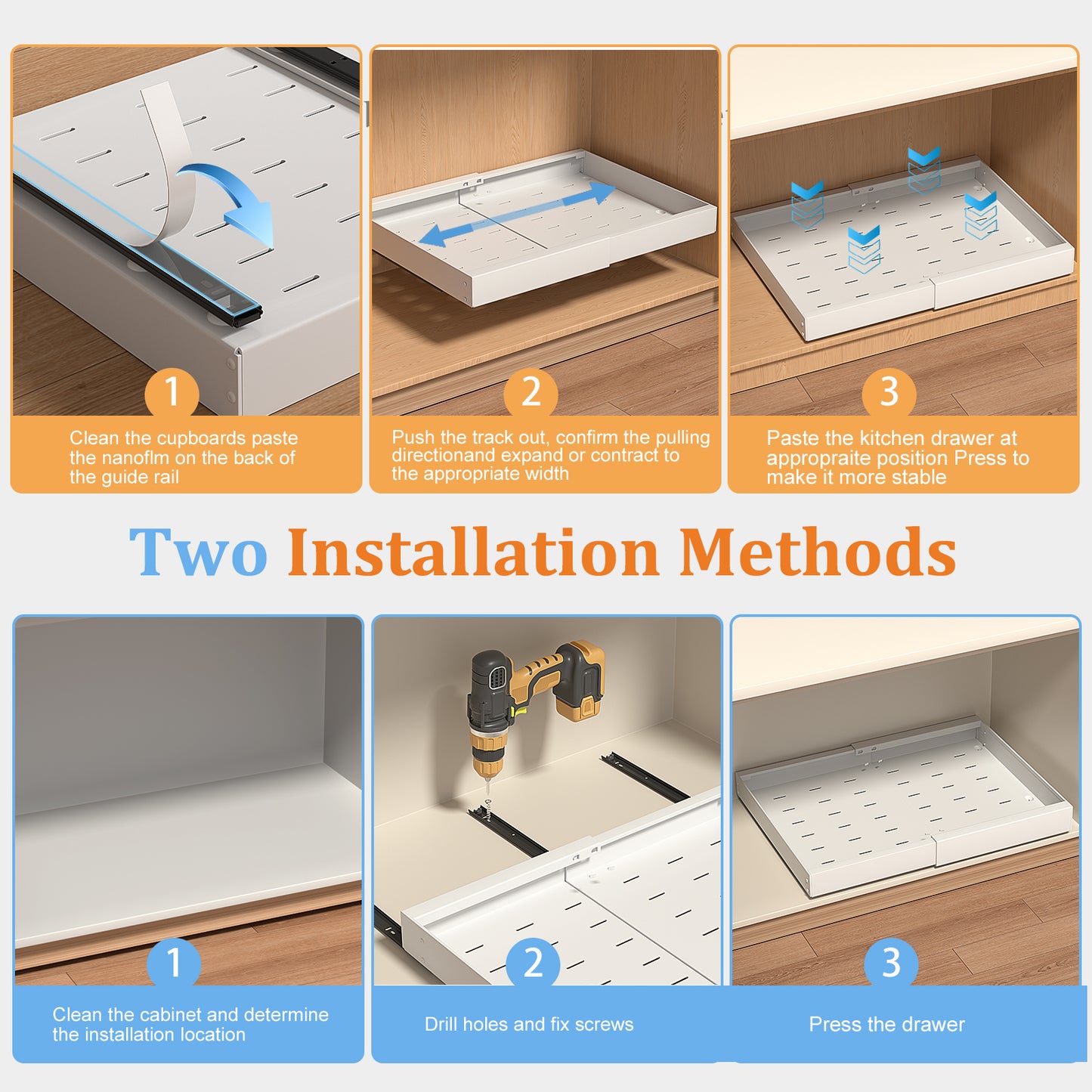 1

Clean the cupboards paste the nanoflm on the back of the guide rail

2

Push the track out, confirm the pulling directionand expand or contract to the appropriate width

3

Paste the kitchen drawer at appropraite position Press to make it more stable

Two Installation Methods

1

Clean the cabinet and determine the installation location

2

Drill holes and fix screws

3

Press the drawer